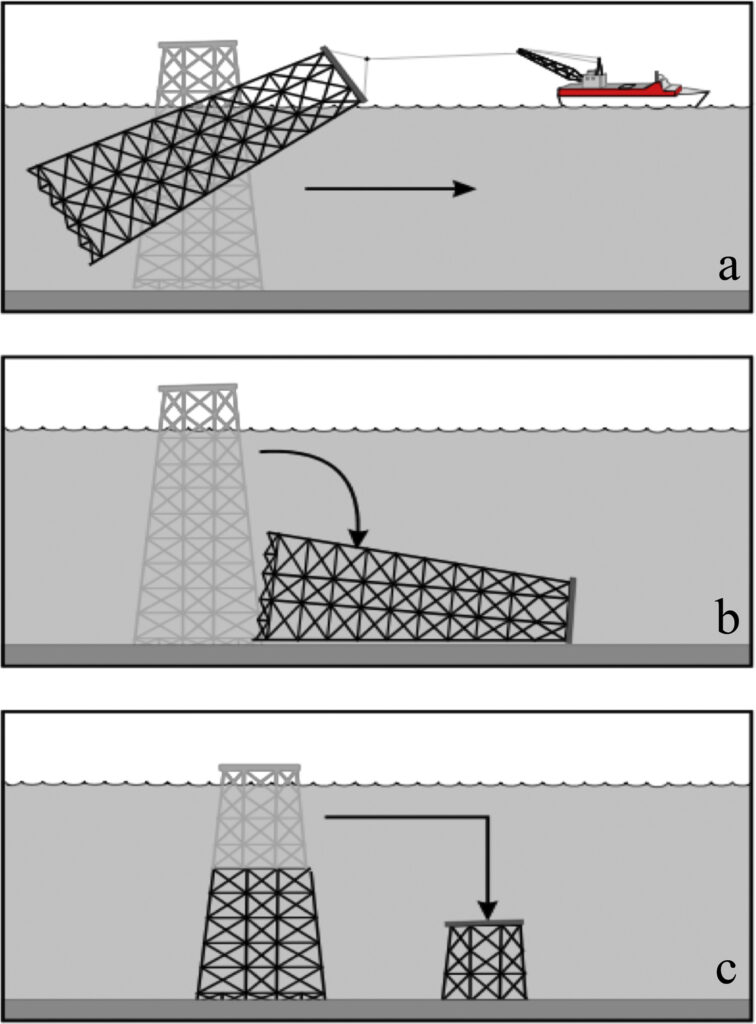 a

b

c